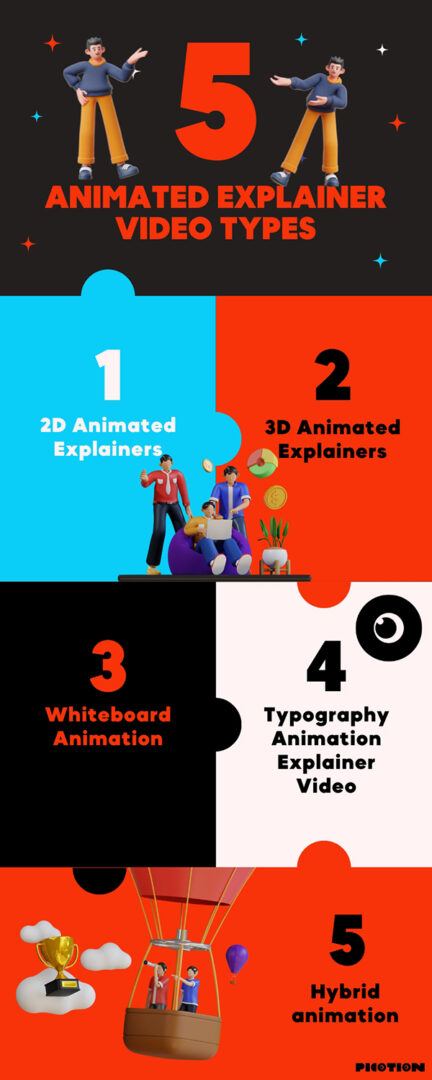 5
ANIMATED EXPLAINER VIDEO TYPES

1
2D Animated Explainers

2
3D Animated Explainers

3
Whiteboard Animation

4
Typography Animation Explainer Video

5
Hybrid animation

PICTION